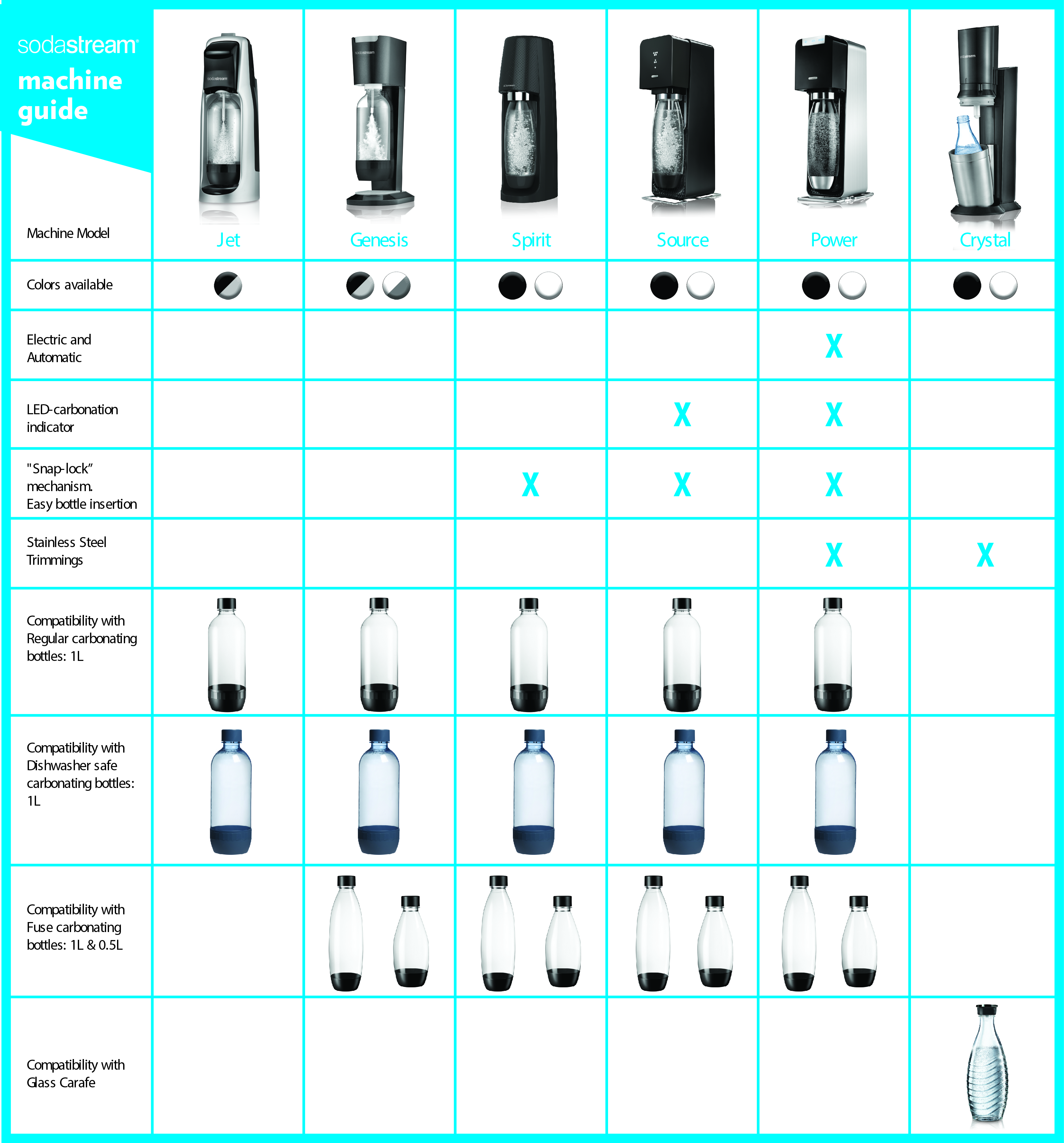 sodastream
machine guide

| Machine Model | Jet | Genesis | Spirit | Source | Power | Crystal |
|---|---|---|---|---|---|---|
| Colors available | | | | | | |
| Electric and Automatic | | | | | X | |
| LED-carbonation indicator | | | | X | X | |
| "Snap-lock" mechanism. Easy bottle insertion | | | X | X | X | |
| Stainless Steel Trimmings | | | | | X | X |
| Compatibility with Regular carbonating bottles: 1L | | | | | | |
| Compatibility with Dishwasher safe carbonating bottles: 1L | | | | | | |
| Compatibility with Fuse carbonating bottles: 1L & 0.5L | | | | | | |
| Compatibility with Glass Carafe | | | | | | |